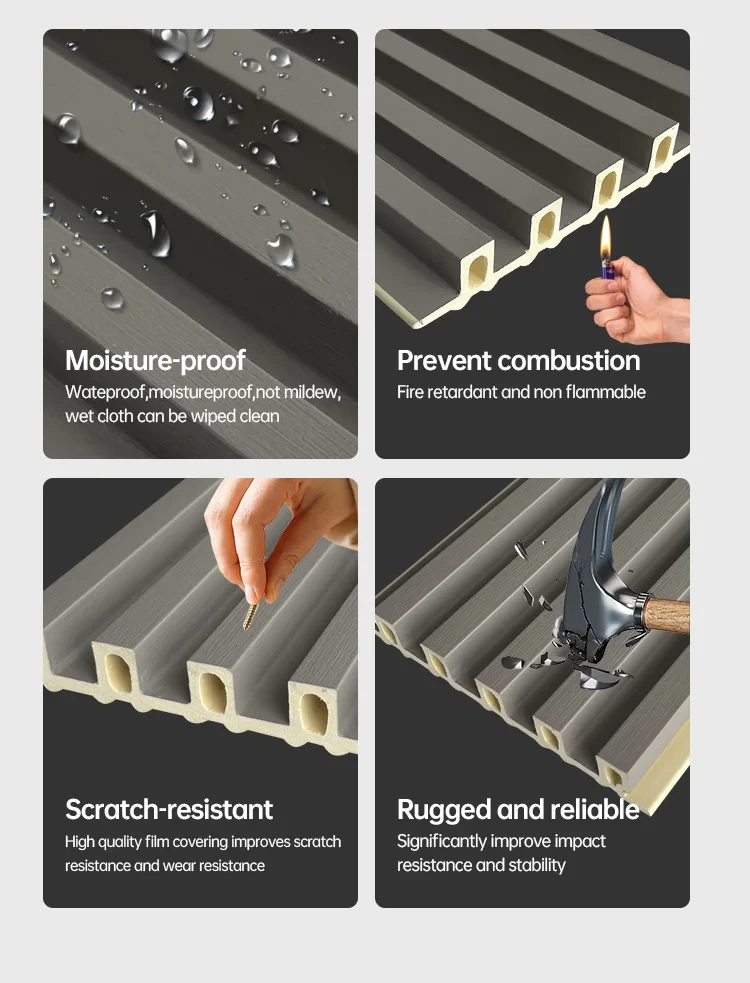 Moisture-proof

Wateproof,moistureproof,not mildew, wet cloth can be wiped clean

Prevent combustion

Fire retardant and non flammable

Scratch-resistant

High quality film covering improves scratch resistance and wear resistance

Rugged and reliable

Significantly improve impact resistance and stability